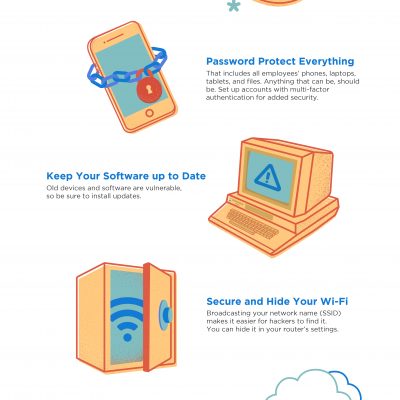 Password Protect Everything
That includes all employees' phones, laptops, tablets, and files. Anything that can be, should be. Set up accounts with multi-factor authentication for added security.

Keep Your Software up to Date
Old devices and software are vulnerable, so be sure to install updates.

Secure and Hide Your Wi-Fi
Broadcasting your network name (SSID) makes it easier for hackers to find it. You can hide it in your router's settings.