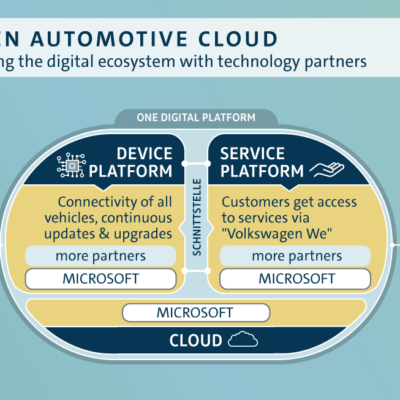 EN AUTOMOTIVE CLOUD
ng the digital ecosystem with technology partners

ONE DIGITAL PLATFORM

DEVICE PLATFORM

Connectivity of all vehicles, continuous updates & upgrades

more partners

MICROSOFT

SCHNITTSTELLE

SERVICE PLATFORM

Customers get access to services via "Volkswagen We"

more partners

MICROSOFT

MICROSOFT

CLOUD