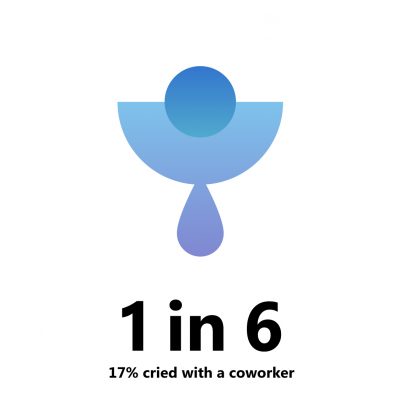 1 in 6

17% cried with a coworker