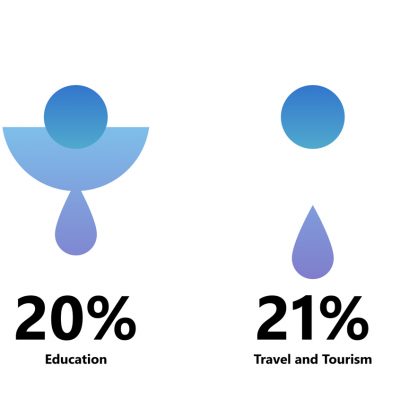 20%
Education

21%
Travel and Tourism