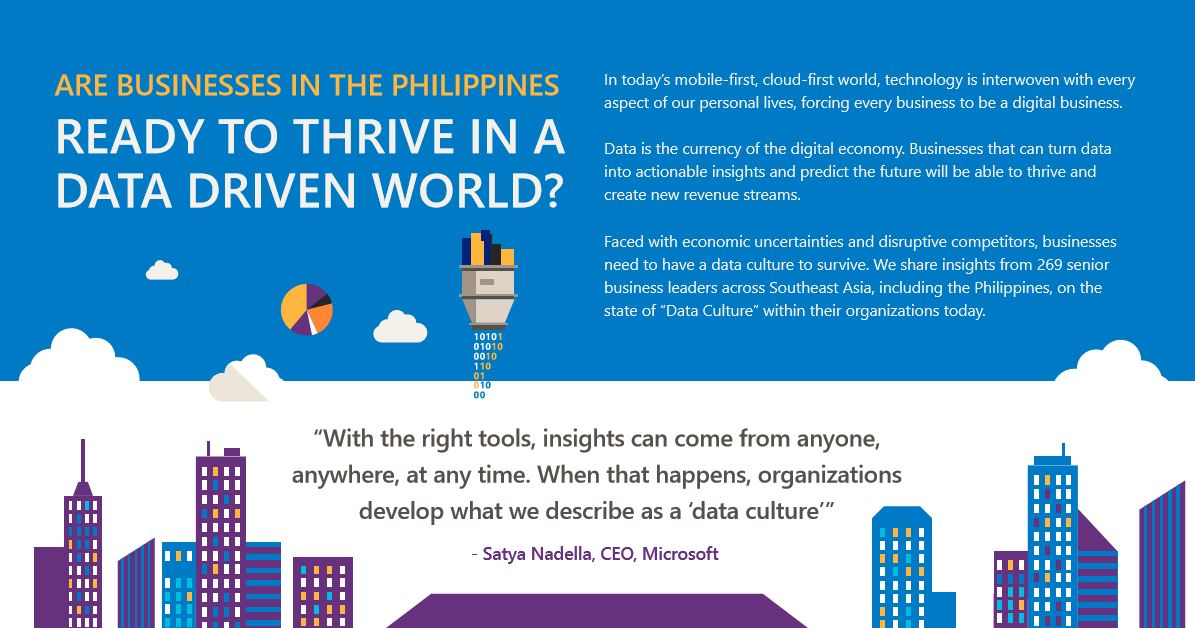 ARE BUSINESSES IN THE PHILIPPINES
READY TO THRIVE IN A DATA DRIVEN WORLD?

In today's mobile-first, cloud-first world, technology is interwoven with every aspect of our personal lives, forcing every business to be a digital business.

Data is the currency of the digital economy. Businesses that can turn data into actionable insights and predict the future will be able to thrive and create new revenue streams.

Faced with economic uncertainties and disruptive competitors, businesses need to have a data culture to survive. We share insights from 269 senior business leaders across Southeast Asia, including the Philippines, on the state of "Data Culture" within their organizations today.

10101
01010
0010
110
01
010
00

"With the right tools, insights can come from anyone, anywhere, at any time. When that happens, organizations develop what we describe as a 'data culture'"

- Satya Nadella, CEO, Microsoft